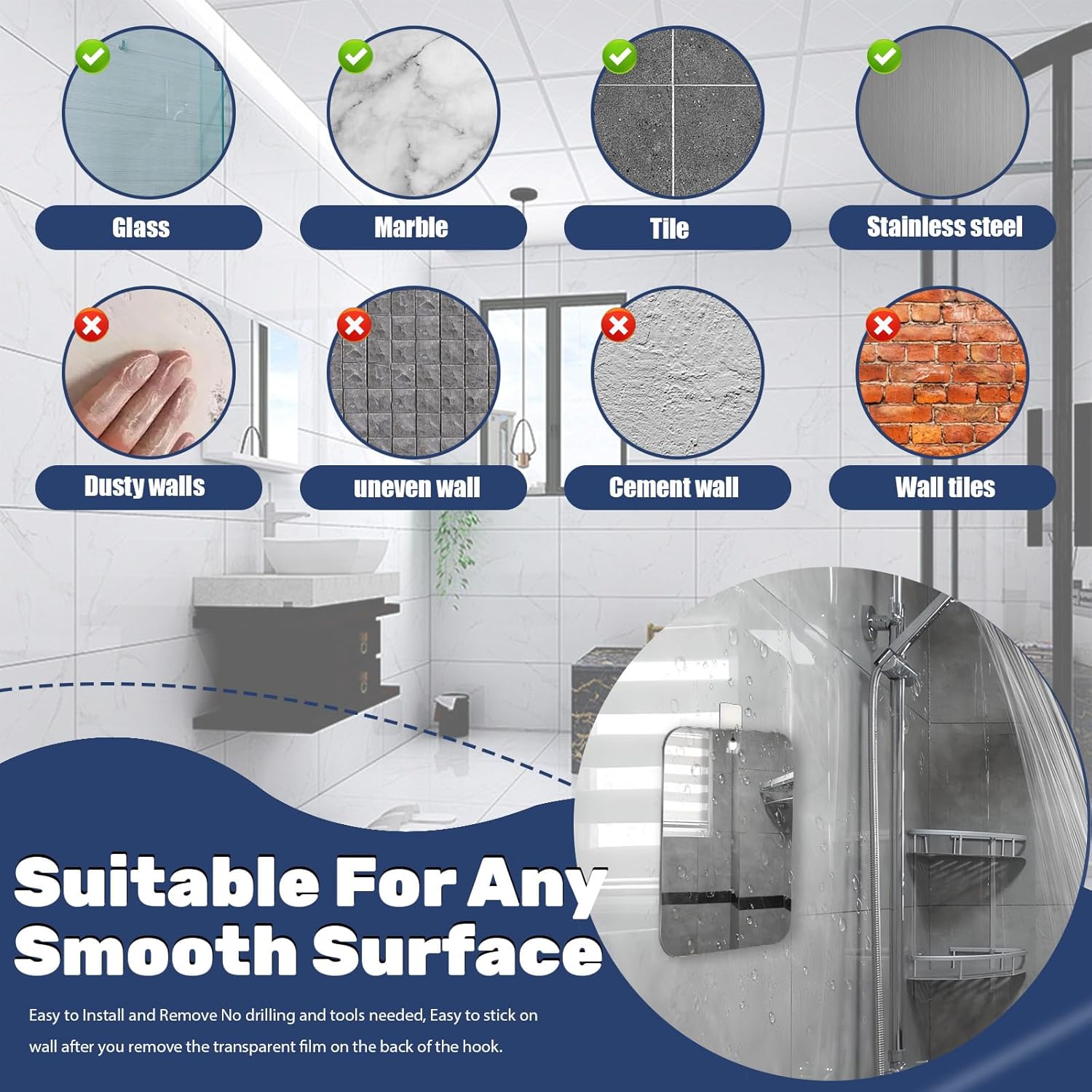 Glass

Marble

Tile

Stainless steel

Dusty walls

uneven wall

Cement wall

Wall tiles

Suitable For Any Smooth Surface

Easy to Install and Remove No drilling and tools needed, Easy to stick on wall after you remove the transparent film on the back of the hook.