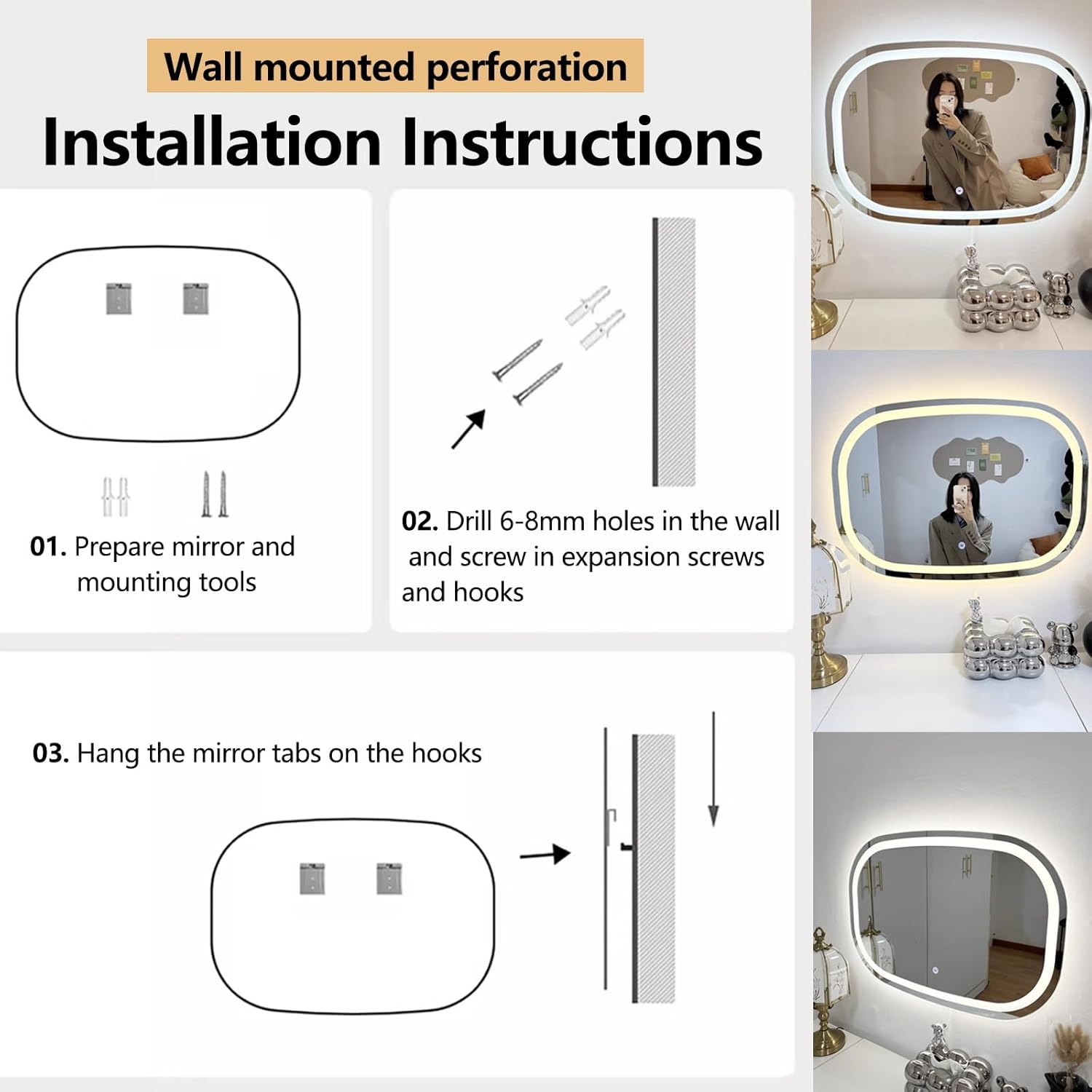 Wall mounted perforation

Installation Instructions

01. Prepare mirror and mounting tools

02. Drill 6-8mm holes in the wall and screw in expansion screws and hooks

03. Hang the mirror tabs on the hooks