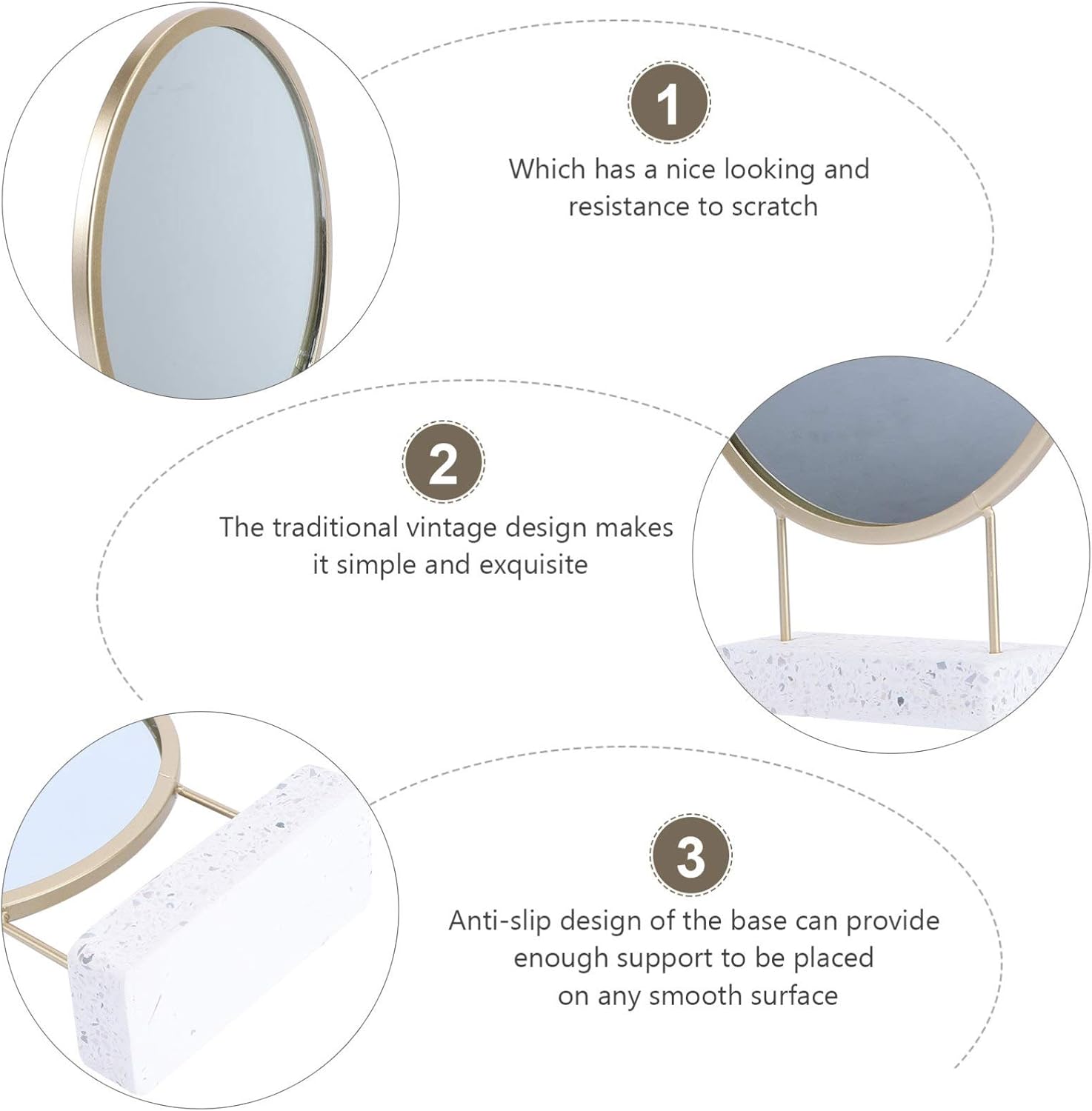 1

Which has a nice looking and resistance to scratch

2

The traditional vintage design makes it simple and exquisite

3

Anti-slip design of the base can provide enough support to be placed on any smooth surface