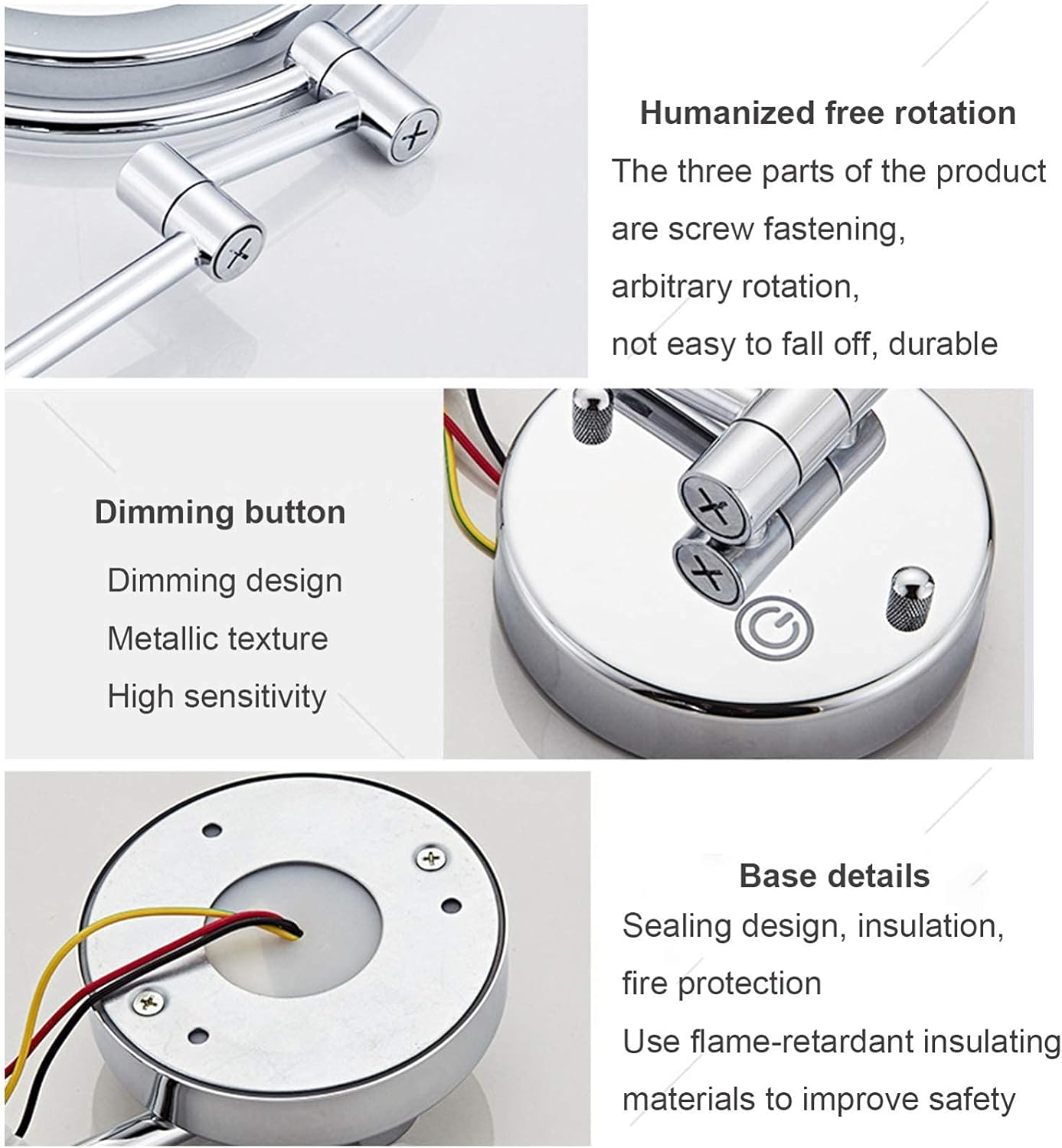 Humanized free rotation

The three parts of the product are screw fastening, arbitrary rotation, not easy to fall off, durable

Dimming button

Dimming design
Metallic texture
High sensitivity

Base details

Sealing design, insulation, fire protection
Use flame-retardant insulating materials to improve safety