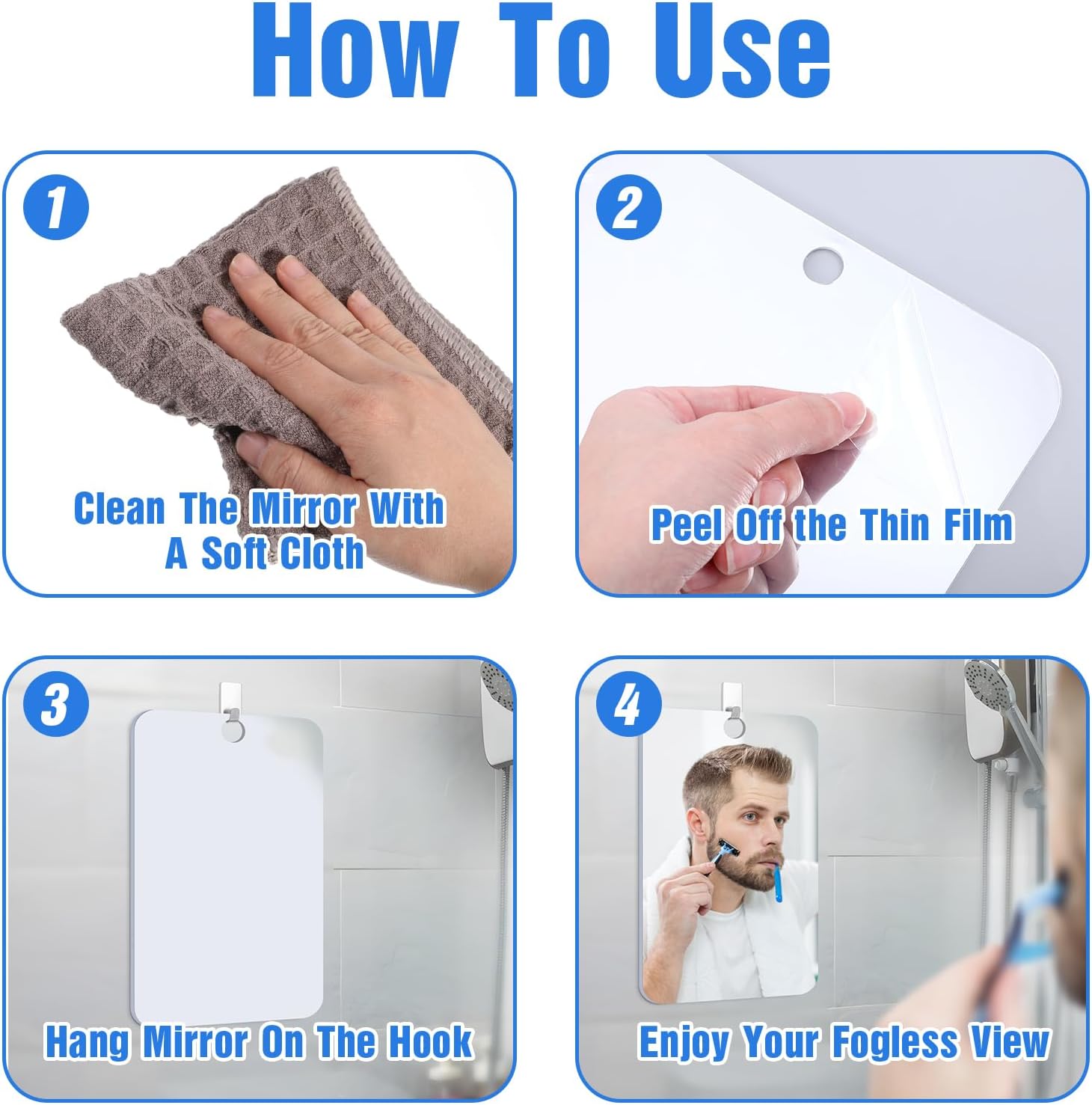 How To Use

1

Clean The Mirror With A Soft Cloth

2

Peel Off the Thin Film

3

Hang Mirror On The Hook

4

Enjoy Your Fogless View