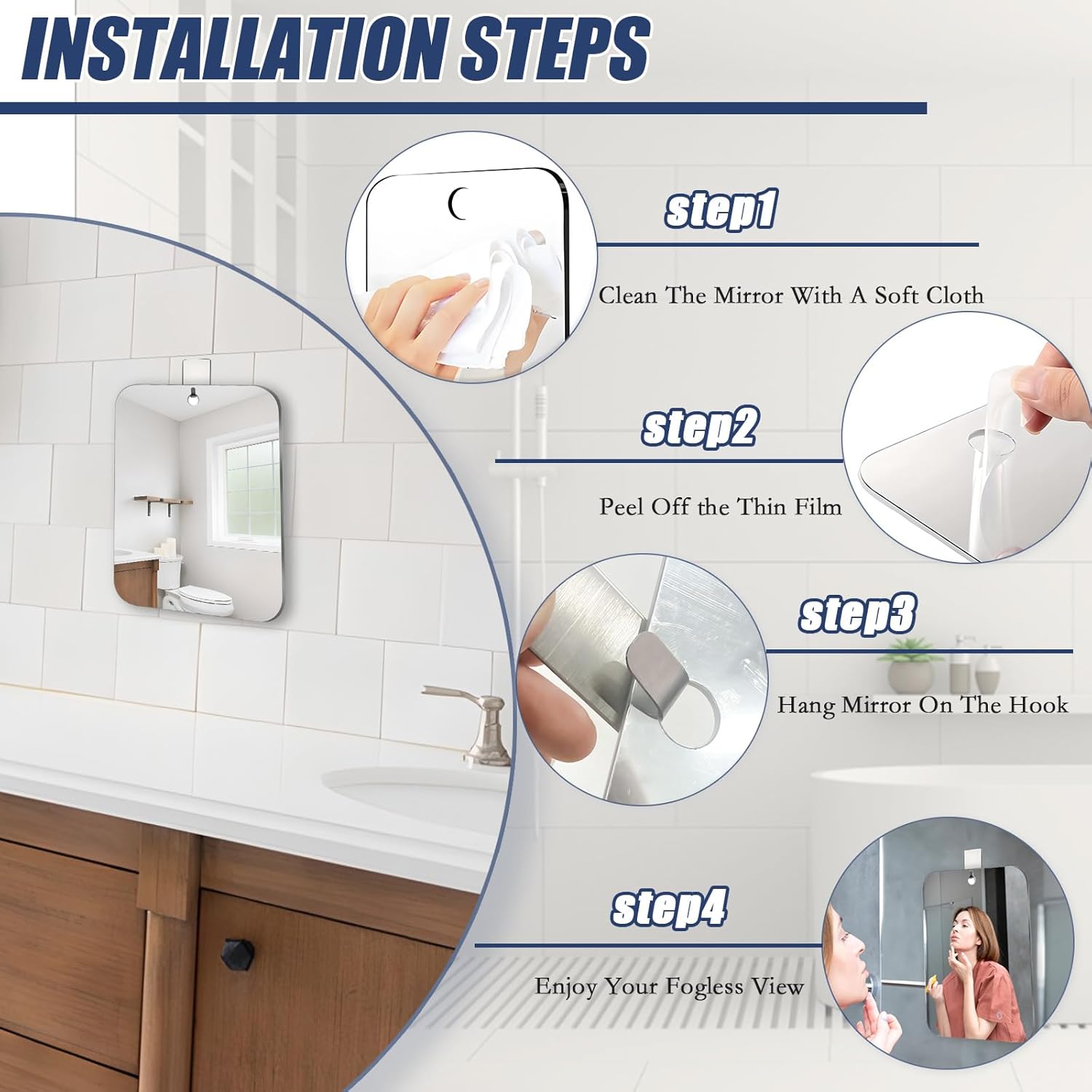 INSTALLATION STEPS

step1

Clean The Mirror With A Soft Cloth

step2

Peel Off the Thin Film

step3

Hang Mirror On The Hook

step4

Enjoy Your Fogless View