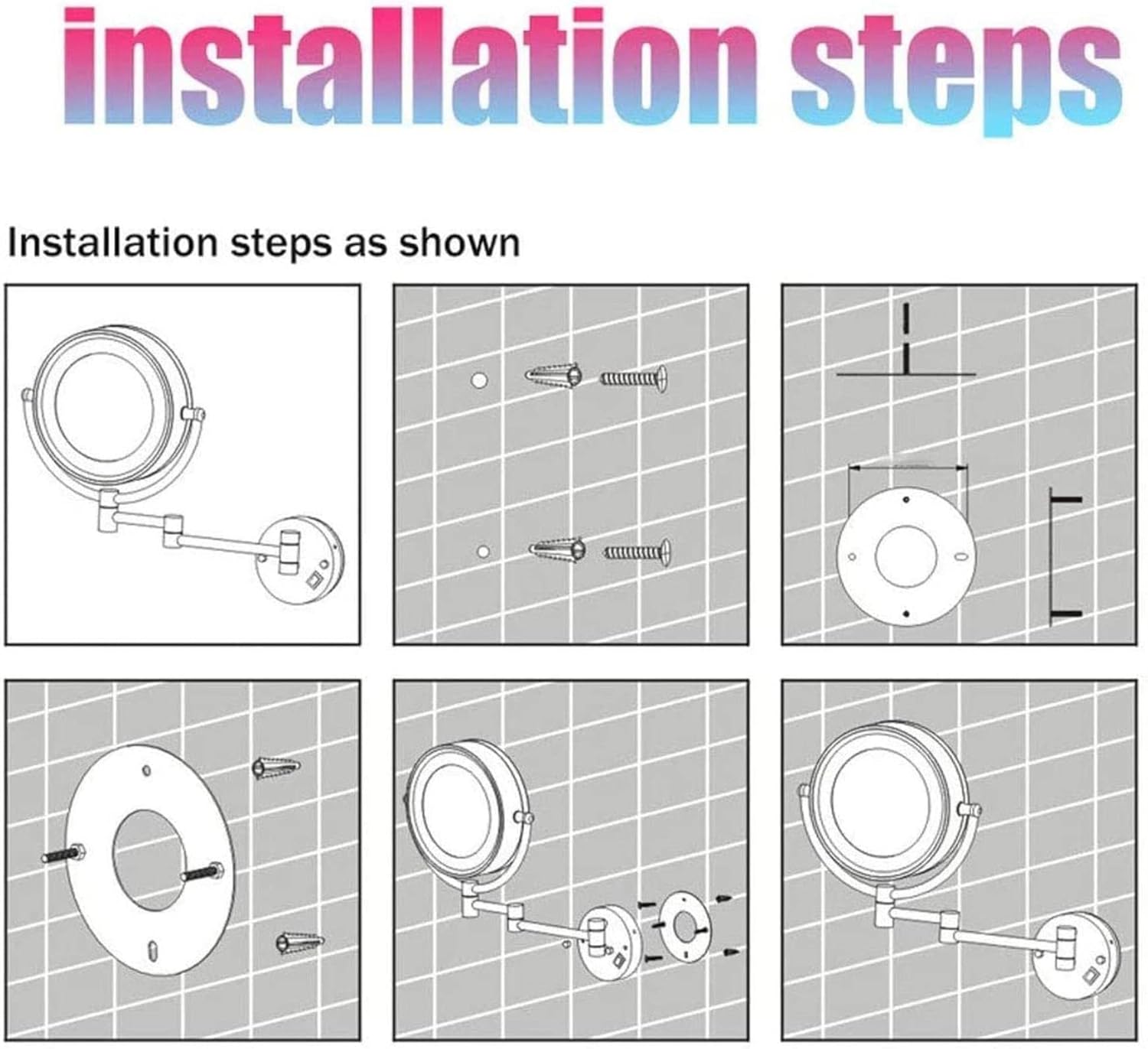 installation steps

Installation steps as shown