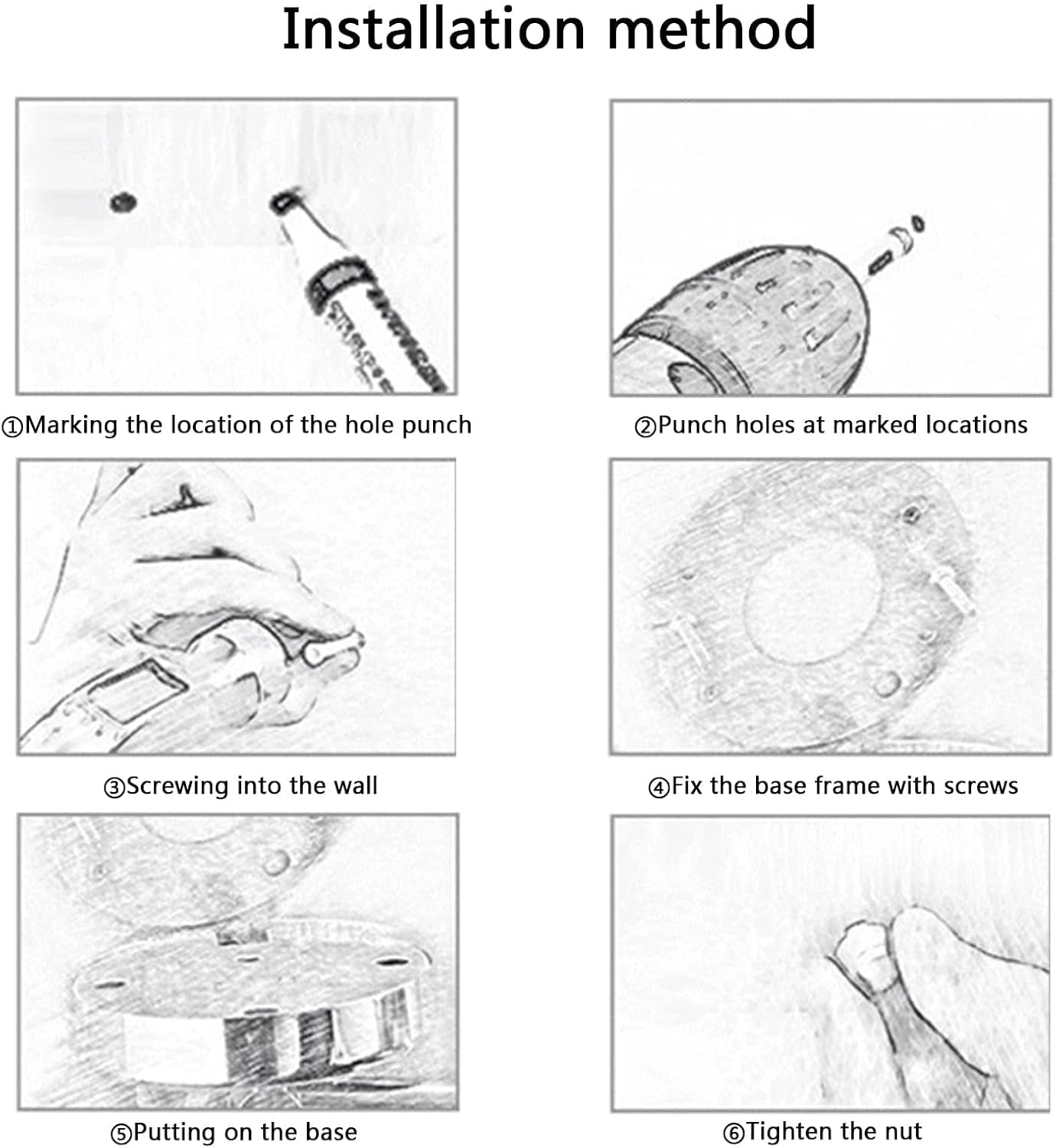 Installation method

①Marking the location of the hole punch

②Punch holes at marked locations

③Screwing into the wall

④Fix the base frame with screws

⑤Putting on the base

⑥Tighten the nut