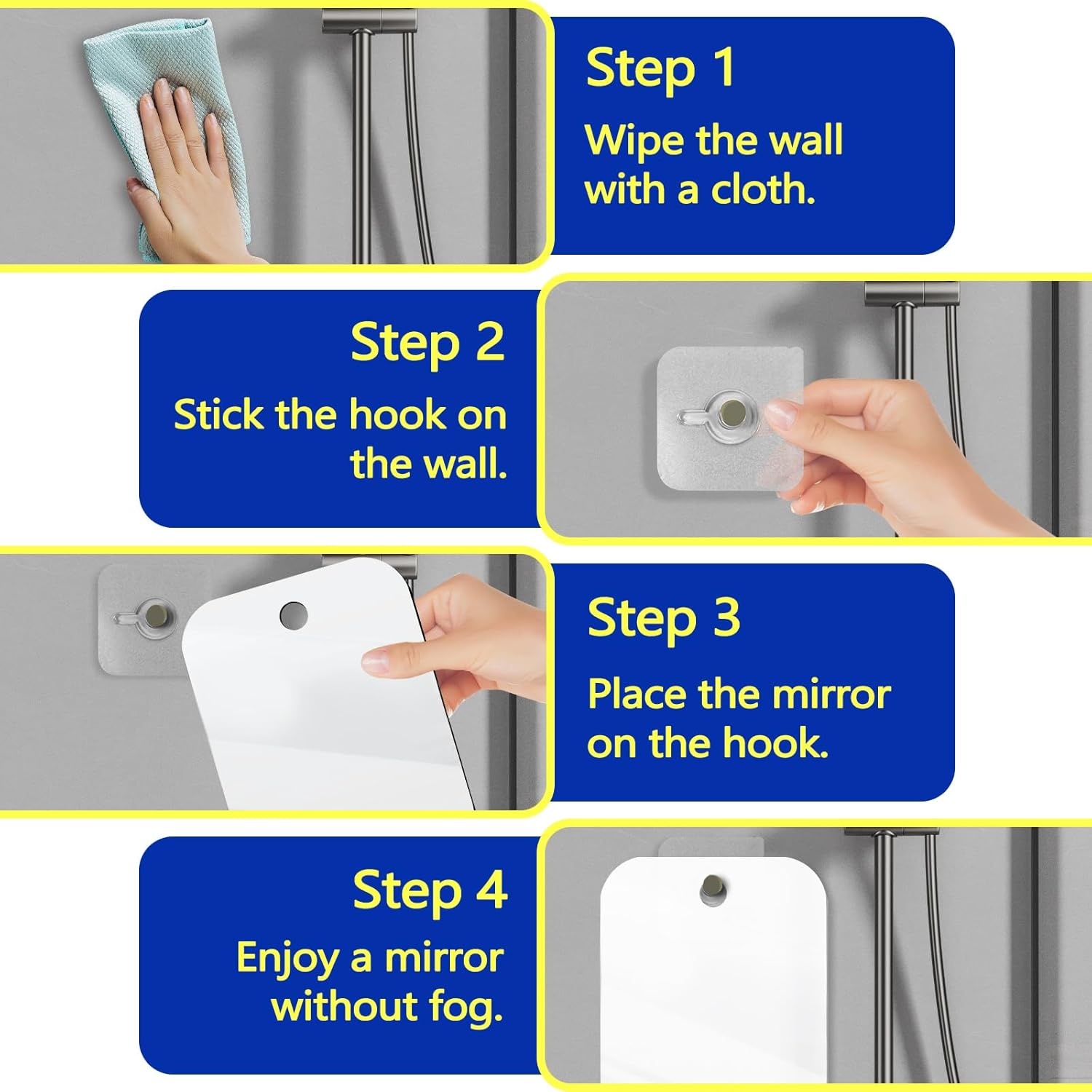 Step 1
Wipe the wall with a cloth.

Step 2
Stick the hook on the wall.

Step 3
Place the mirror on the hook.

Step 4
Enjoy a mirror without fog.