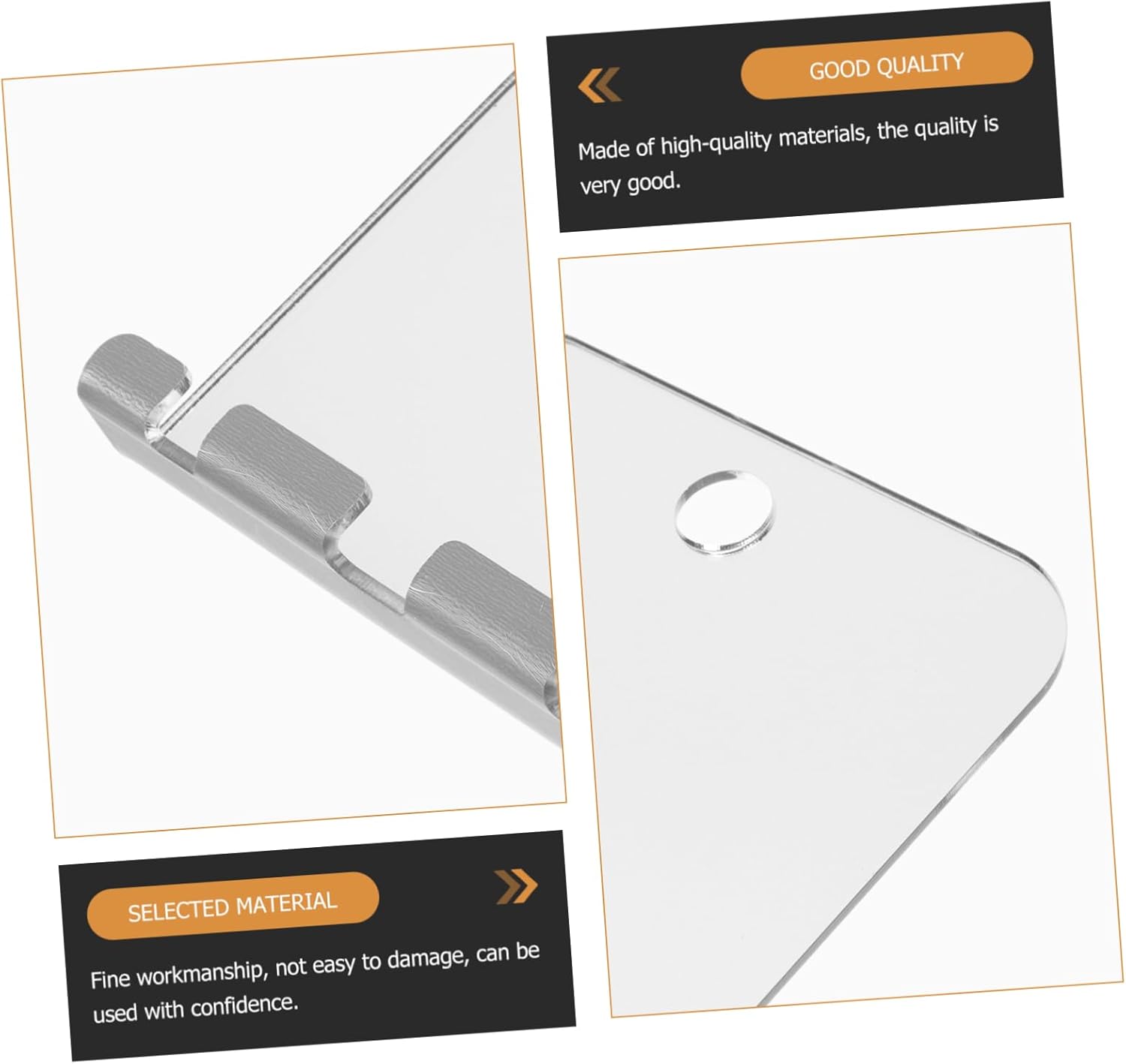 GOOD QUALITY

Made of high-quality materials, the quality is very good.

SELECTED MATERIAL

Fine workmanship, not easy to damage, can be used with confidence.