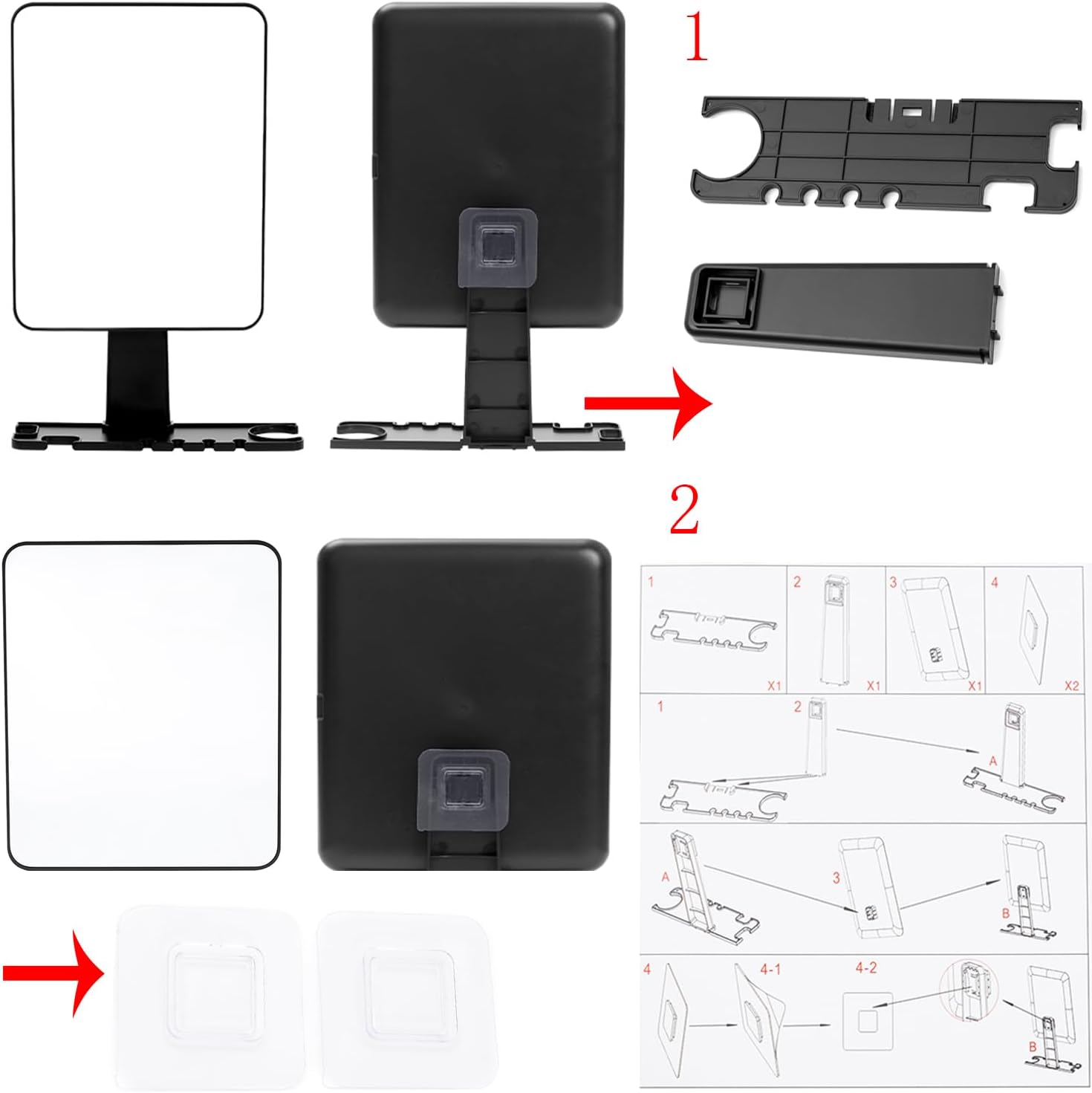 1

2

1

X1

2

X1

3

X1

4

X2

1

2

A

A

3

B

4

4-1

4-2

B