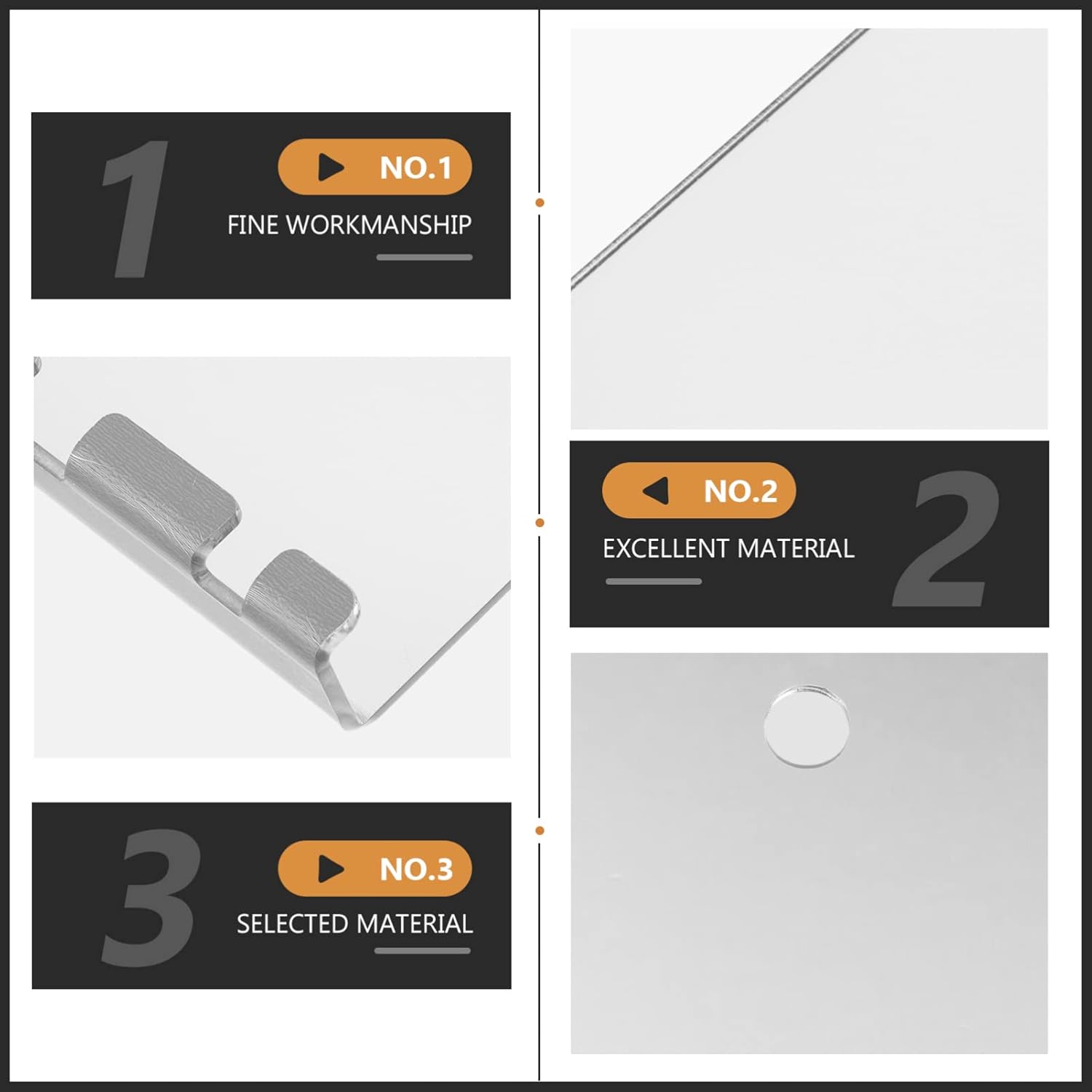 1
NO.1
FINE WORKMANSHIP

NO.2
EXCELLENT MATERIAL
2

3
NO.3
SELECTED MATERIAL