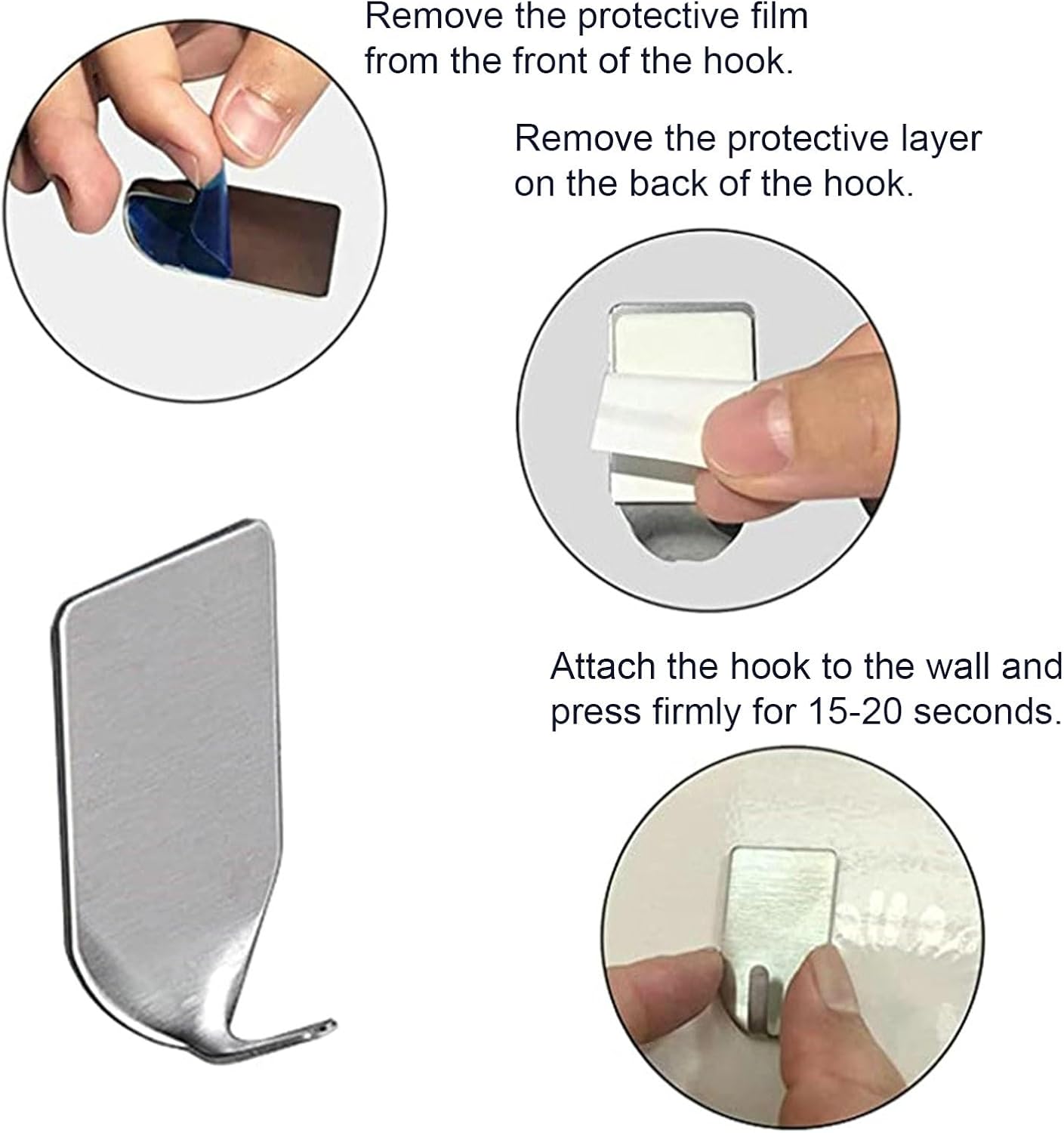 Remove the protective film from the front of the hook.

Remove the protective layer on the back of the hook.

Attach the hook to the wall and press firmly for 15-20 seconds.