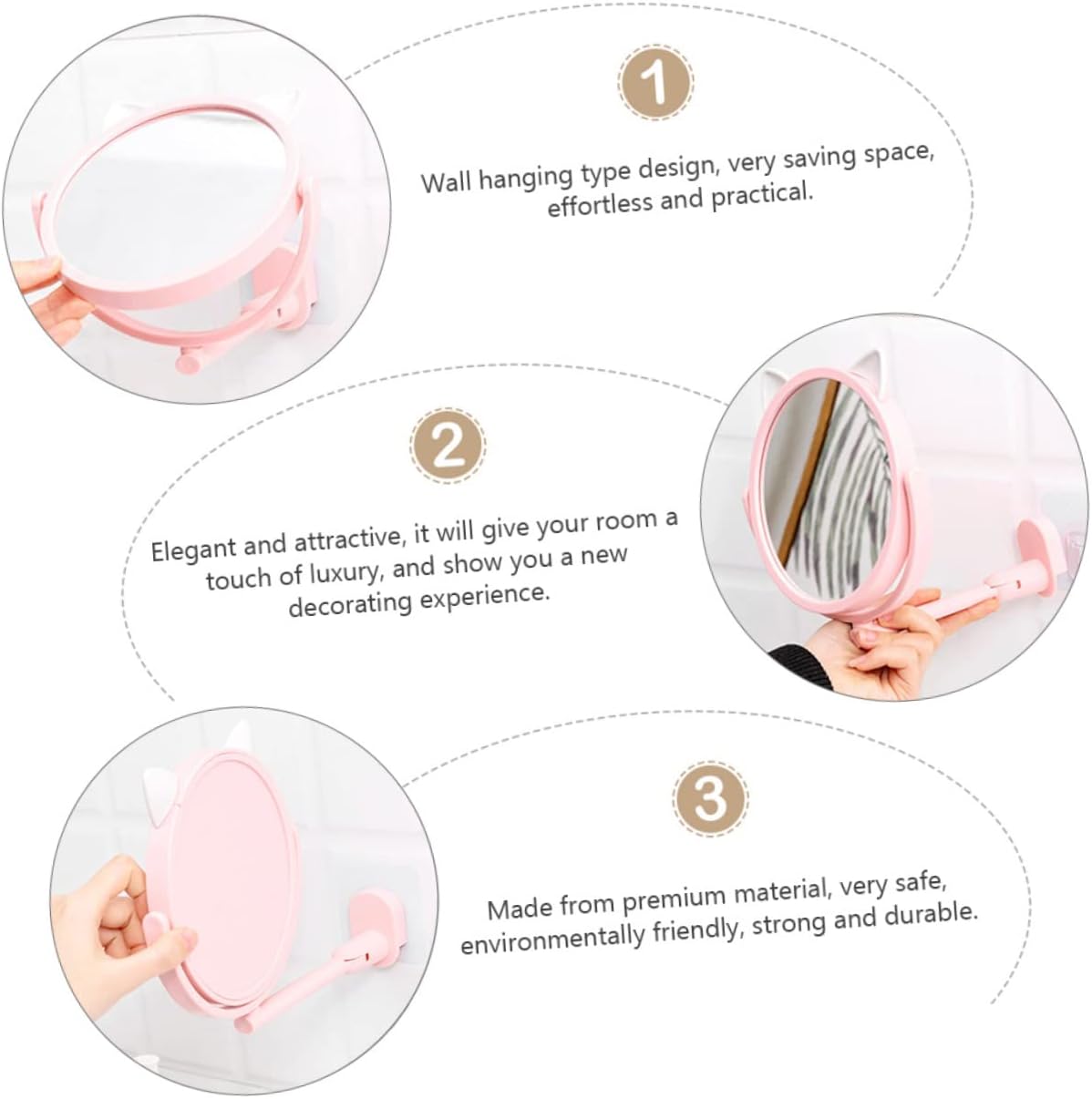 1

Wall hanging type design, very saving space, effortless and practical.

2

Elegant and attractive, it will give your room a touch of luxury, and show you a new decorating experience.

3

Made from premium material, very safe, environmentally friendly, strong and durable.