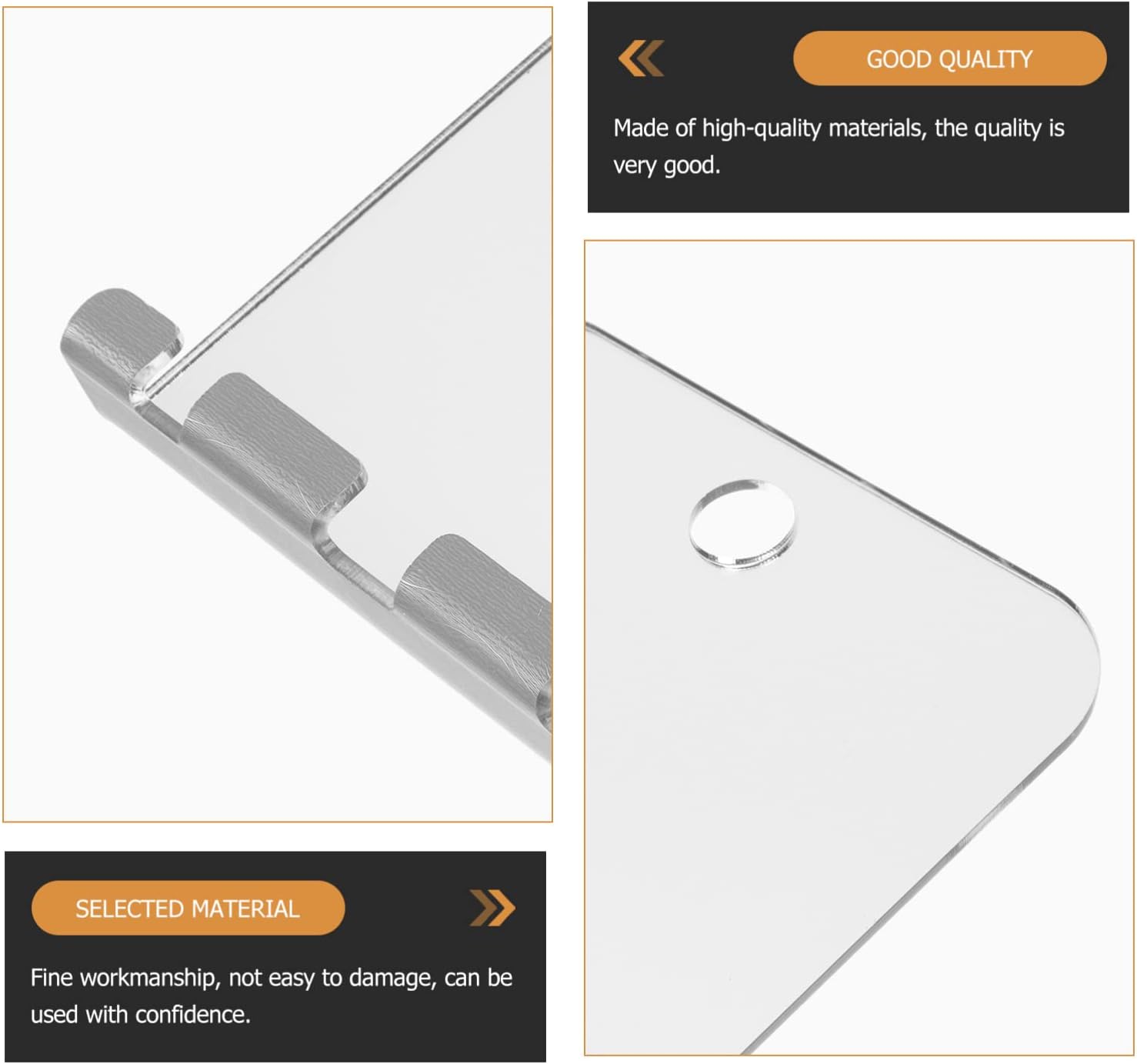 GOOD QUALITY

Made of high-quality materials, the quality is very good.

SELECTED MATERIAL

Fine workmanship, not easy to damage, can be used with confidence.