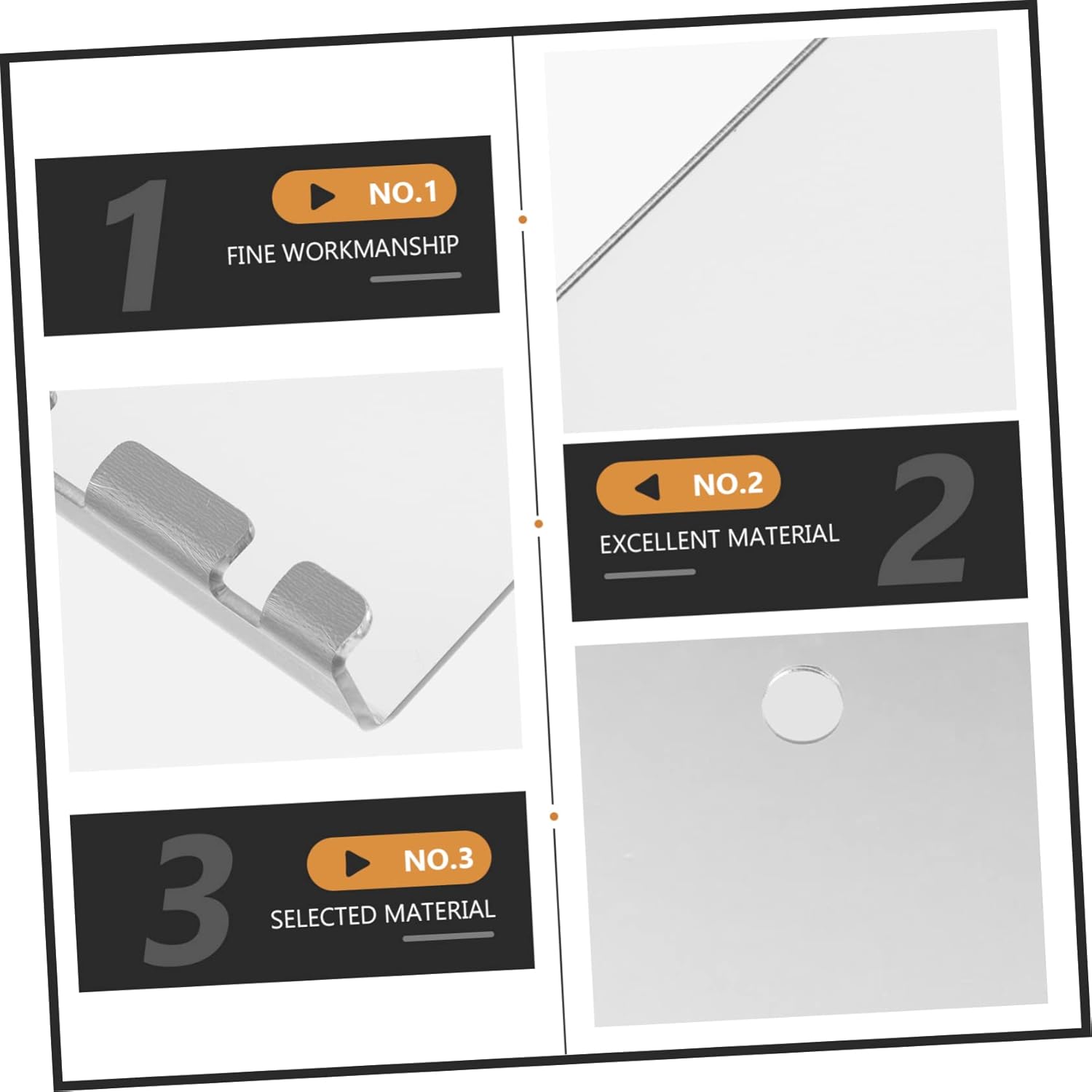 1
NO.1
FINE WORKMANSHIP

NO.2
EXCELLENT MATERIAL
2

3
NO.3
SELECTED MATERIAL