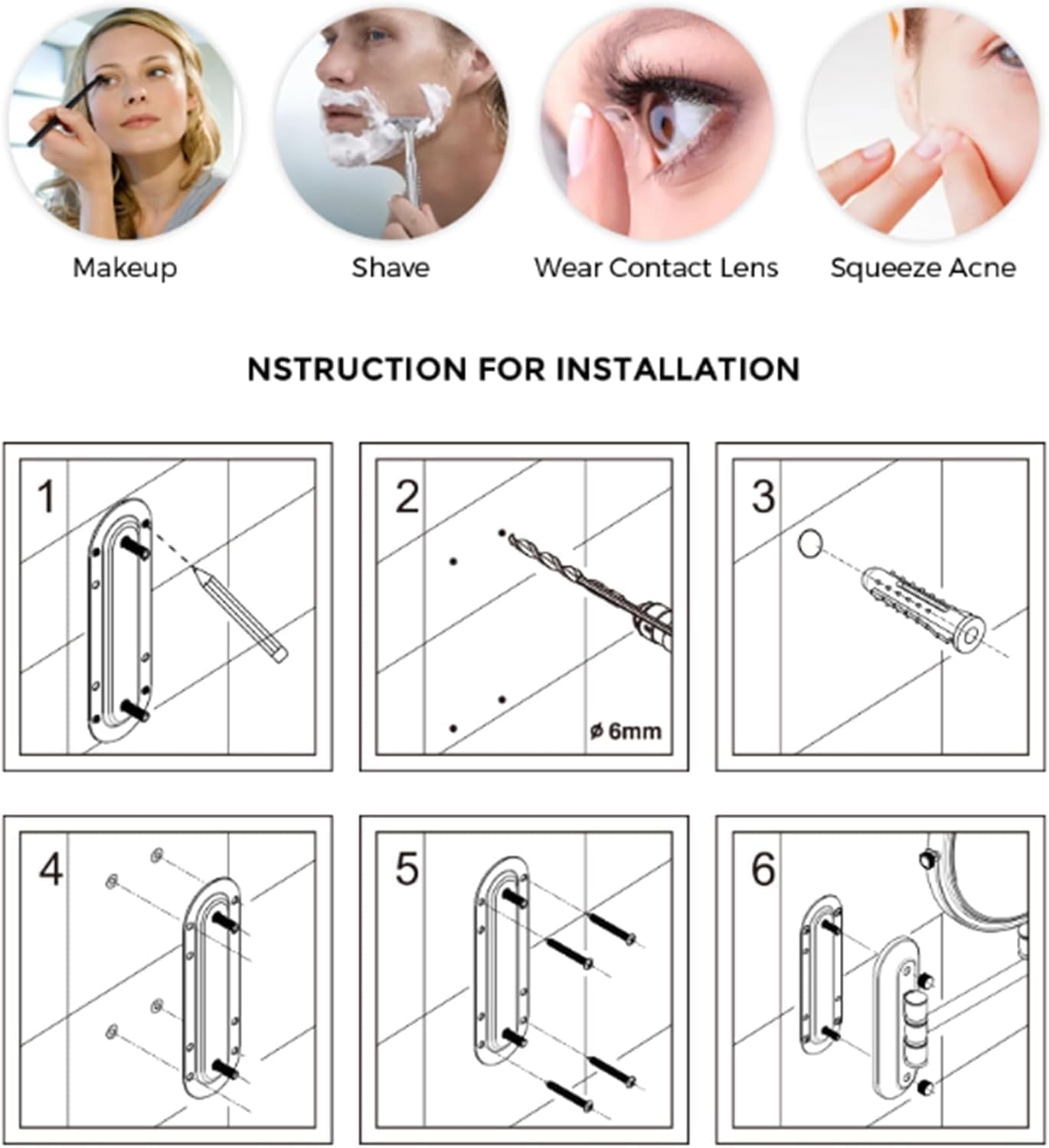 Makeup

Shave

Wear Contact Lens

Squeeze Acne

NSTRUCTION FOR INSTALLATION

1

2

ø 6mm

3

4

5

6