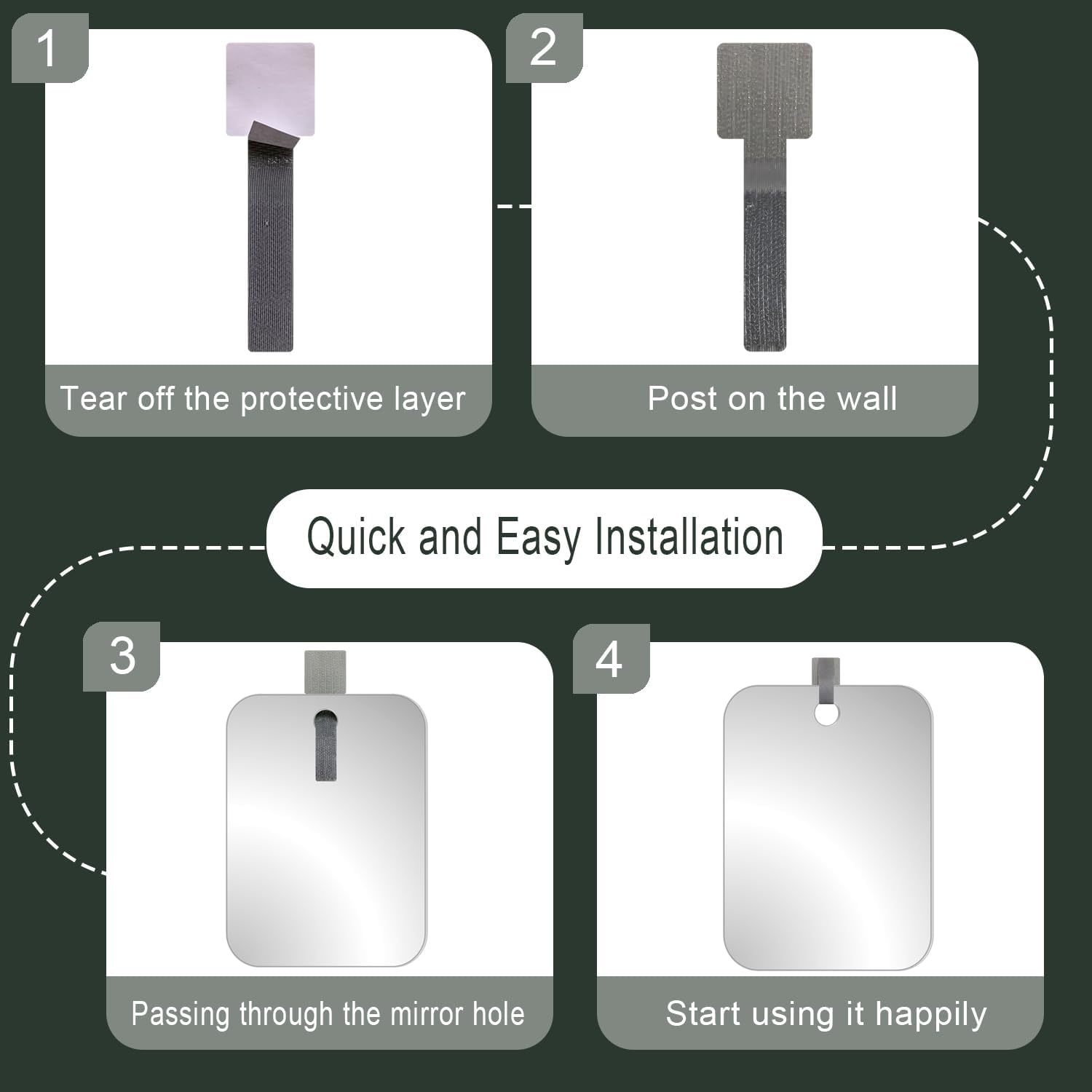 1

Tear off the protective layer

2

Post on the wall

Quick and Easy Installation

3

Passing through the mirror hole

4

Start using it happily