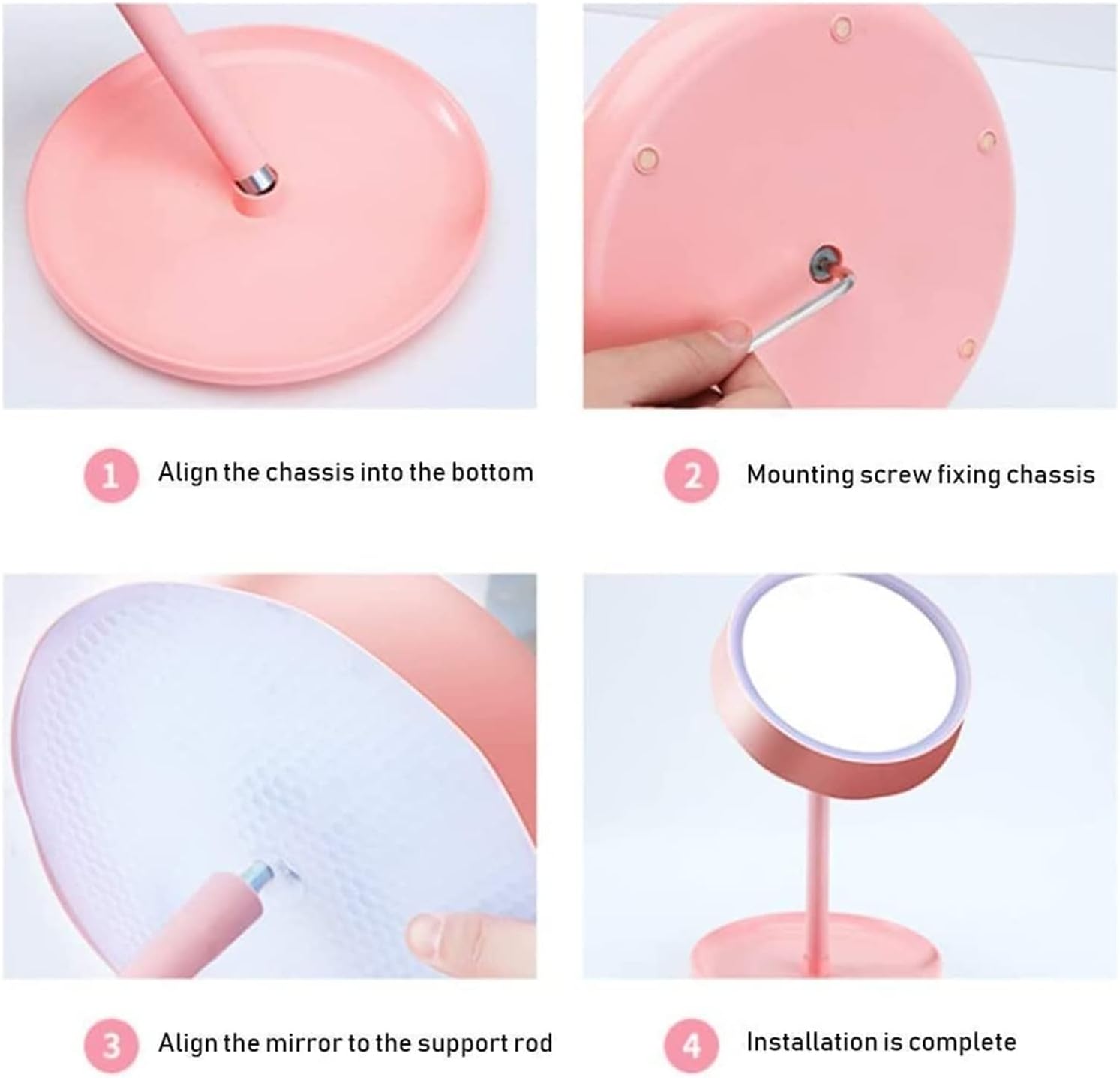 1 Align the chassis into the bottom

2 Mounting screw fixing chassis

3 Align the mirror to the support rod

4 Installation is complete