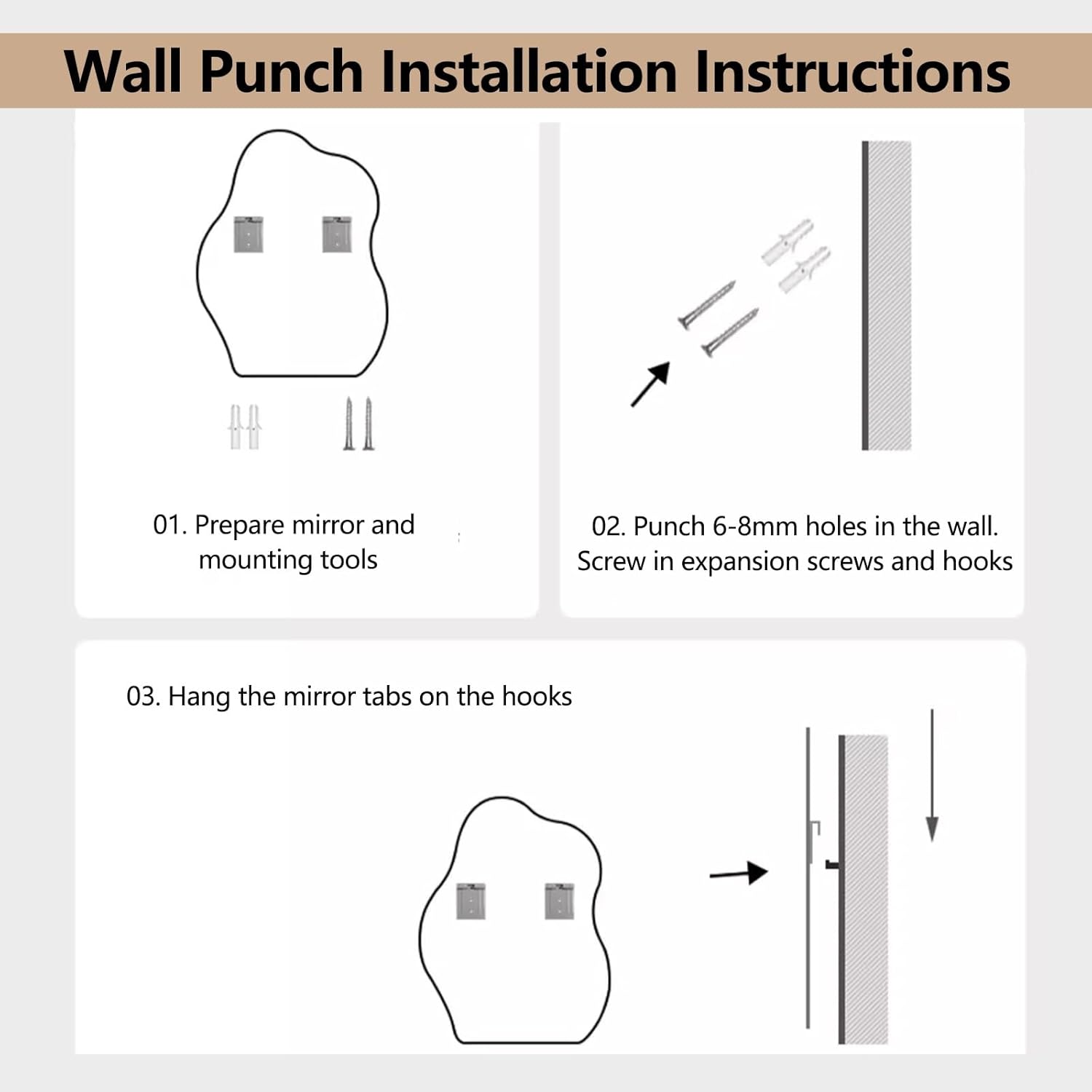 Wall Punch Installation Instructions

01. Prepare mirror and mounting tools

02. Punch 6-8mm holes in the wall. Screw in expansion screws and hooks

03. Hang the mirror tabs on the hooks