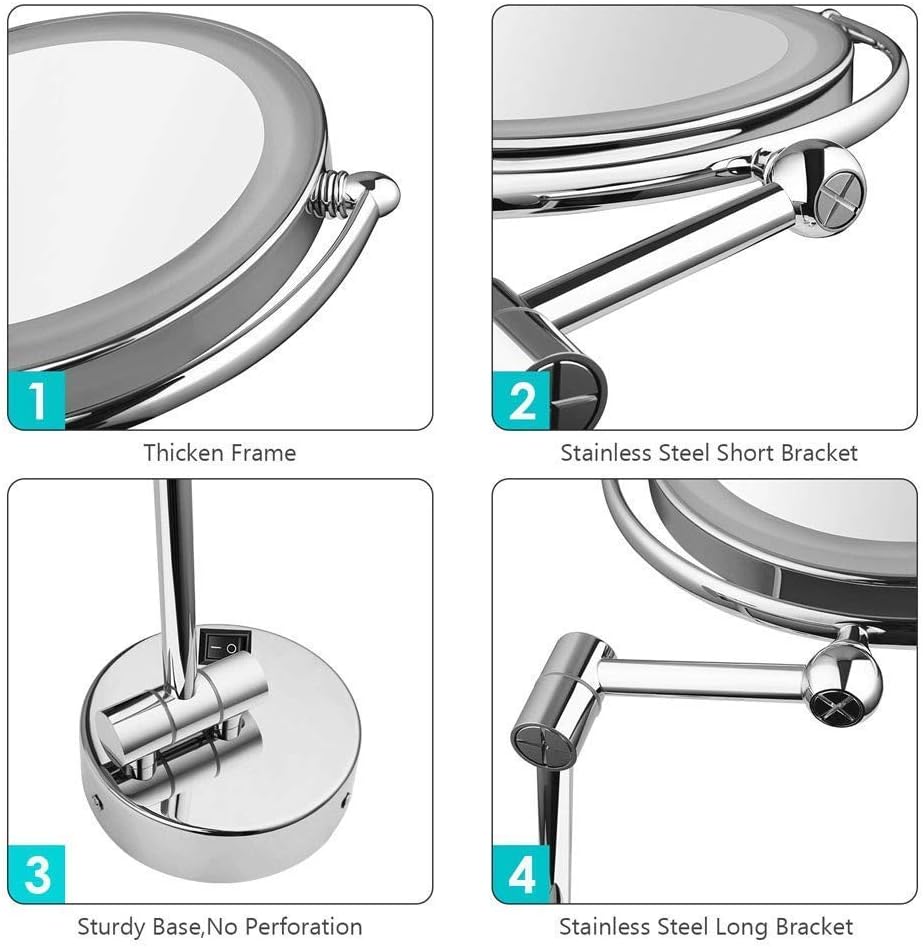 1

Thicken Frame

2

Stainless Steel Short Bracket

3

Sturdy Base,No Perforation

4

Stainless Steel Long Bracket