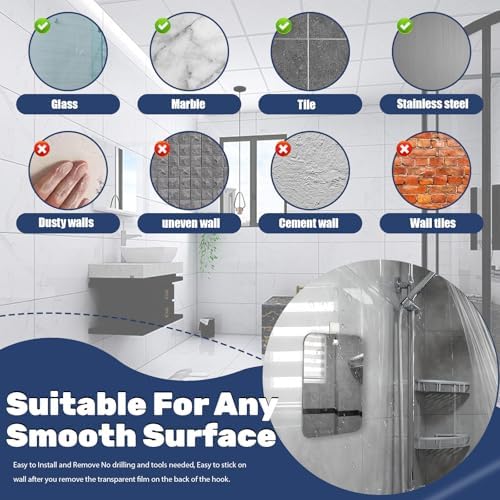 Glass
Marble
Tile
Stainless steel
Dusty walls
uneven wall
Cement wall
Wall tiles

Suitable For Any Smooth Surface

Easy to Install and Remove No drilling and tools needed, Easy to stick on wall after you remove the transparent film on the back of the hook.