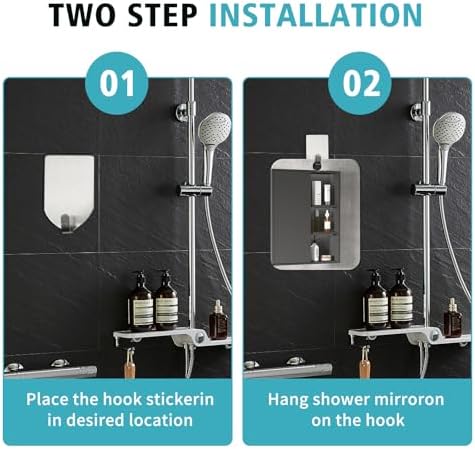 TWO STEP INSTALLATION

01

Place the hook stickerin in desired location

02

Hang shower mirroron on the hook