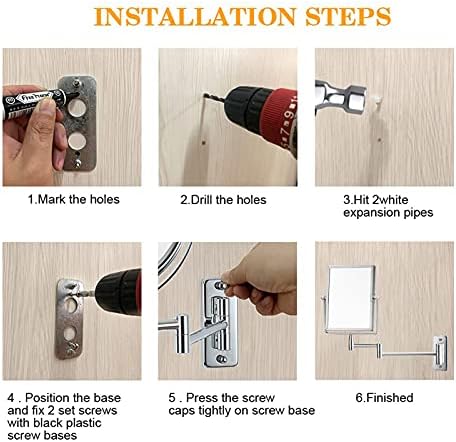 INSTALLATION STEPS

1.Mark the holes

2.Drill the holes

3.Hit 2white expansion pipes

4 . Position the base and fix 2 set screws with black plastic screw bases

5 . Press the screw caps tightly on screw base

6.Finished