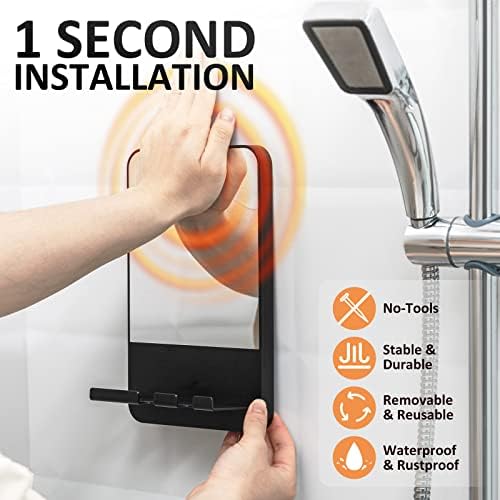 1 SECOND INSTALLATION

No-Tools

Stable & Durable

Removable & Reusable

Waterproof & Rustproof