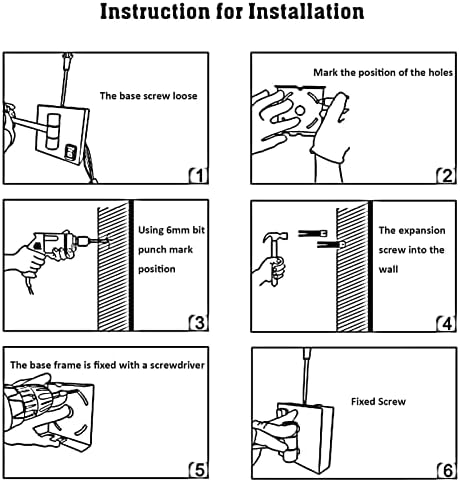 Instruction for Installation

The base screw loose

1

Mark the position of the holes

2

Using 6mm bit punch mark position

3

The expansion screw into the wall

4

The base frame is fixed with a screwdriver

5

Fixed Screw

6