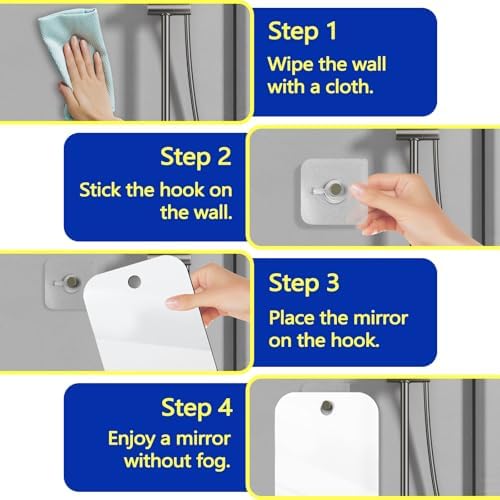 Step 1
Wipe the wall with a cloth.

Step 2
Stick the hook on the wall.

Step 3
Place the mirror on the hook.

Step 4
Enjoy a mirror without fog.