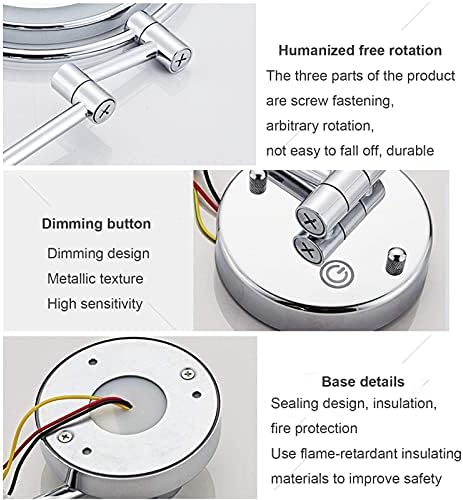 Humanized free rotation

The three parts of the product are screw fastening, arbitrary rotation, not easy to fall off, durable

Dimming button

Dimming design
Metallic texture
High sensitivity

Base details

Sealing design, insulation, fire protection
Use flame-retardant insulating materials to improve safety