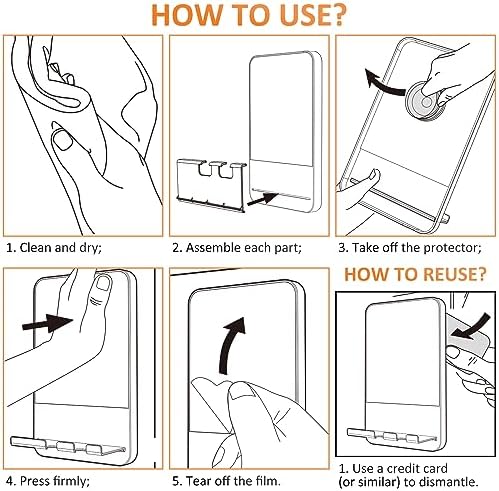 HOW TO USE?

1. Clean and dry;

2. Assemble each part;

3. Take off the protector;

HOW TO REUSE?

4. Press firmly;

5. Tear off the film.

1. Use a credit card (or similar) to dismantle.