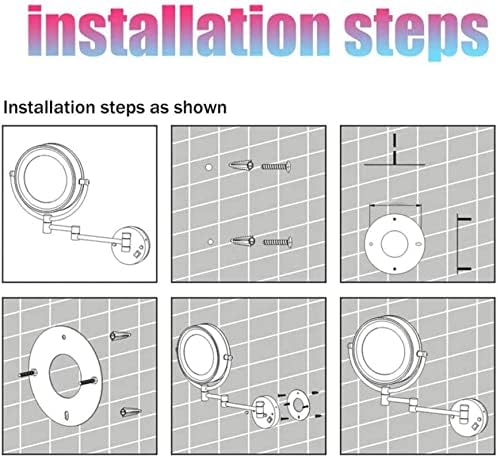 installation steps

Installation steps as shown