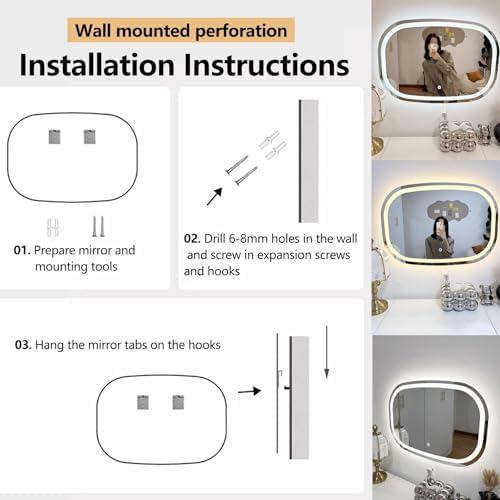 Wall mounted perforation

Installation Instructions

01. Prepare mirror and mounting tools

02. Drill 6-8mm holes in the wall and screw in expansion screws and hooks

03. Hang the mirror tabs on the hooks