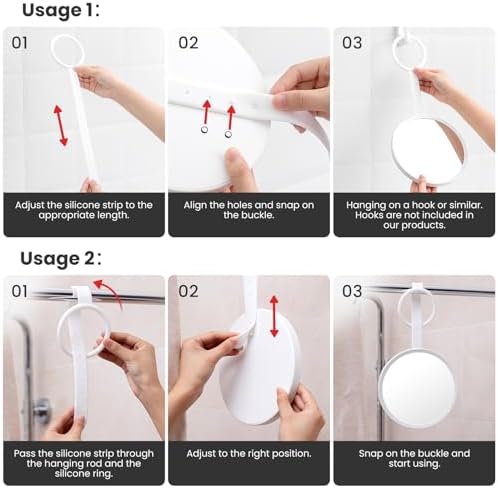 Usage 1:

01

Adjust the silicone strip to the appropriate length.

02

Align the holes and snap on the buckle.

03

Hanging on a hook or similar. Hooks are not included in our products.

Usage 2:

01

Pass the silicone strip through the hanging rod and the silicone ring.

02

Adjust to the right position.

03

Snap on the buckle and start using.