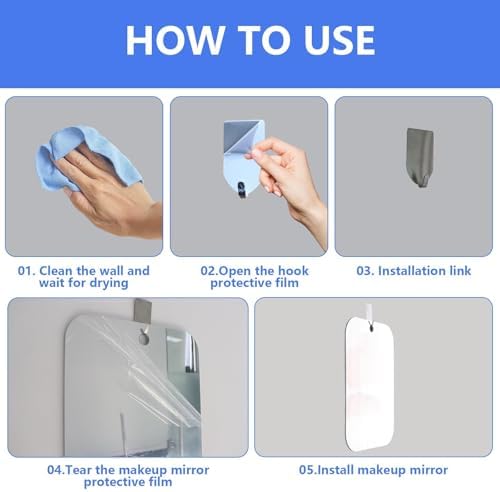 HOW TO USE

01. Clean the wall and wait for drying

02.Open the hook protective film

03. Installation link

04.Tear the makeup mirror protective film

05.Install makeup mirror