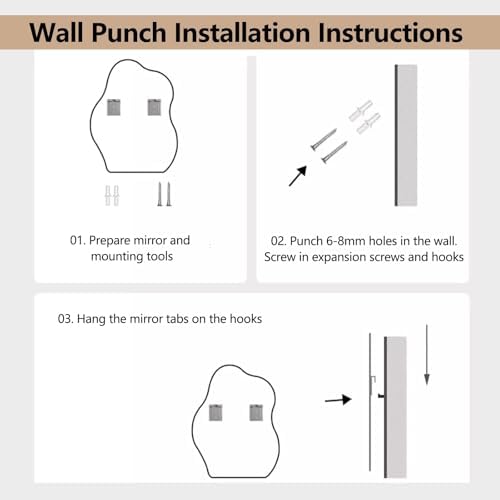 Wall Punch Installation Instructions

01. Prepare mirror and mounting tools

02. Punch 6-8mm holes in the wall. Screw in expansion screws and hooks

03. Hang the mirror tabs on the hooks