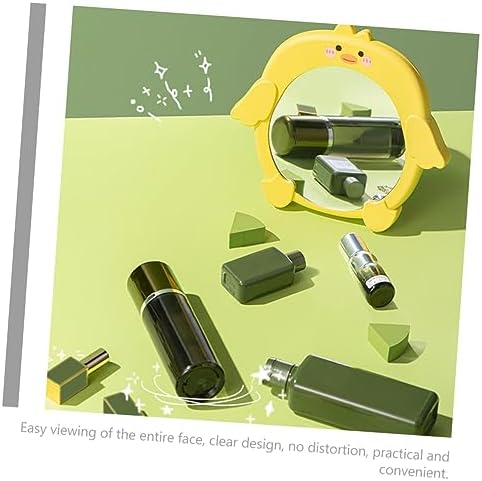 Easy viewing of the entire face, clear design, no distortion, practical and convenient.