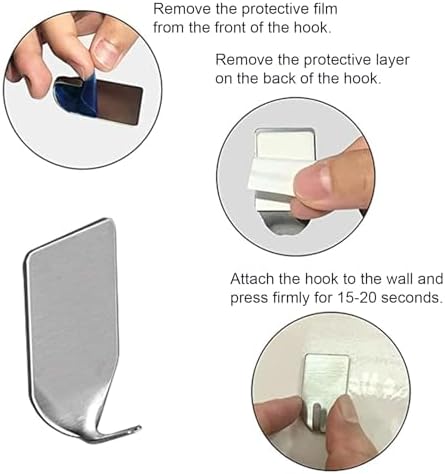 Remove the protective film from the front of the hook.

Remove the protective layer on the back of the hook.

Attach the hook to the wall and press firmly for 15-20 seconds.