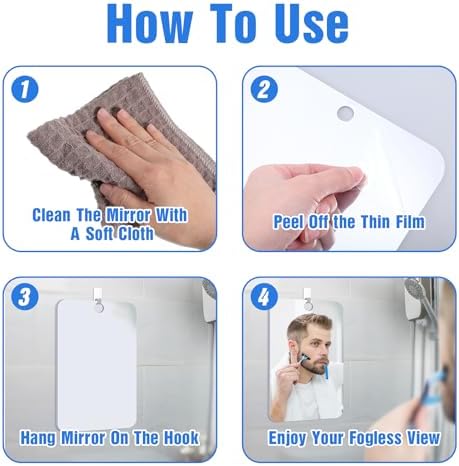 How To Use

1

Clean The Mirror With A Soft Cloth

2

Peel Off the Thin Film

3

Hang Mirror On The Hook

4

Enjoy Your Fogless View