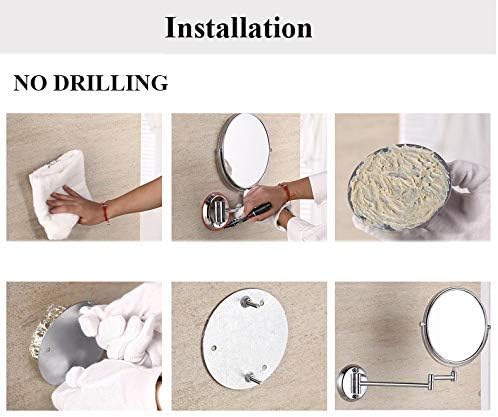 Installation

NO DRILLING