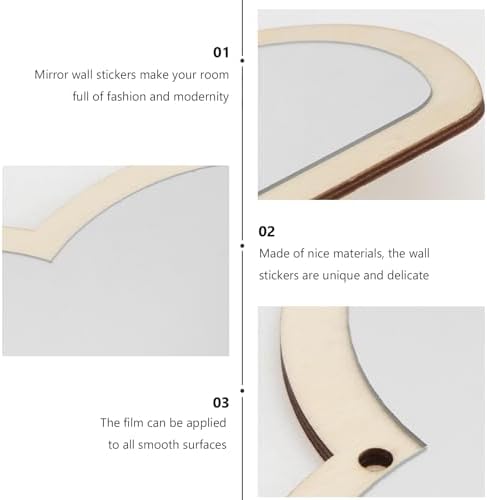 01
Mirror wall stickers make your room full of fashion and modernity

02
Made of nice materials, the wall stickers are unique and delicate

03
The film can be applied to all smooth surfaces